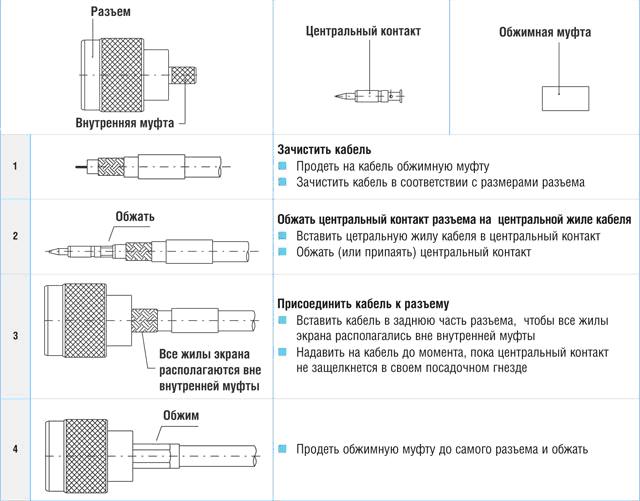 Разъем

Внутренняя муфта

Центральный контакт

Обжимная муфта

1

Зачистить кабель
Продеть на кабель обжимную муфту
Зачистить кабель в соответствии с размерами разъема

2

Обжать

Обжать центральный контакт разъема на центральной жиле кабеля
Вставить цетральную жилу кабеля в центральный контакт
Обжать (или припаять) центральный контакт

3

Все жилы экрана располагаются вне внутренней муфты

Присоединить кабель к разъему
Вставить кабель в заднюю часть разъема, чтобы все жилы экрана располагались вне внутренней муфты
Надавить на кабель до момента, пока центральный контакт не защелкнется в своем посадочном гнезде

4

Обжим

Продеть обжимную муфту до самого разъема и обжать